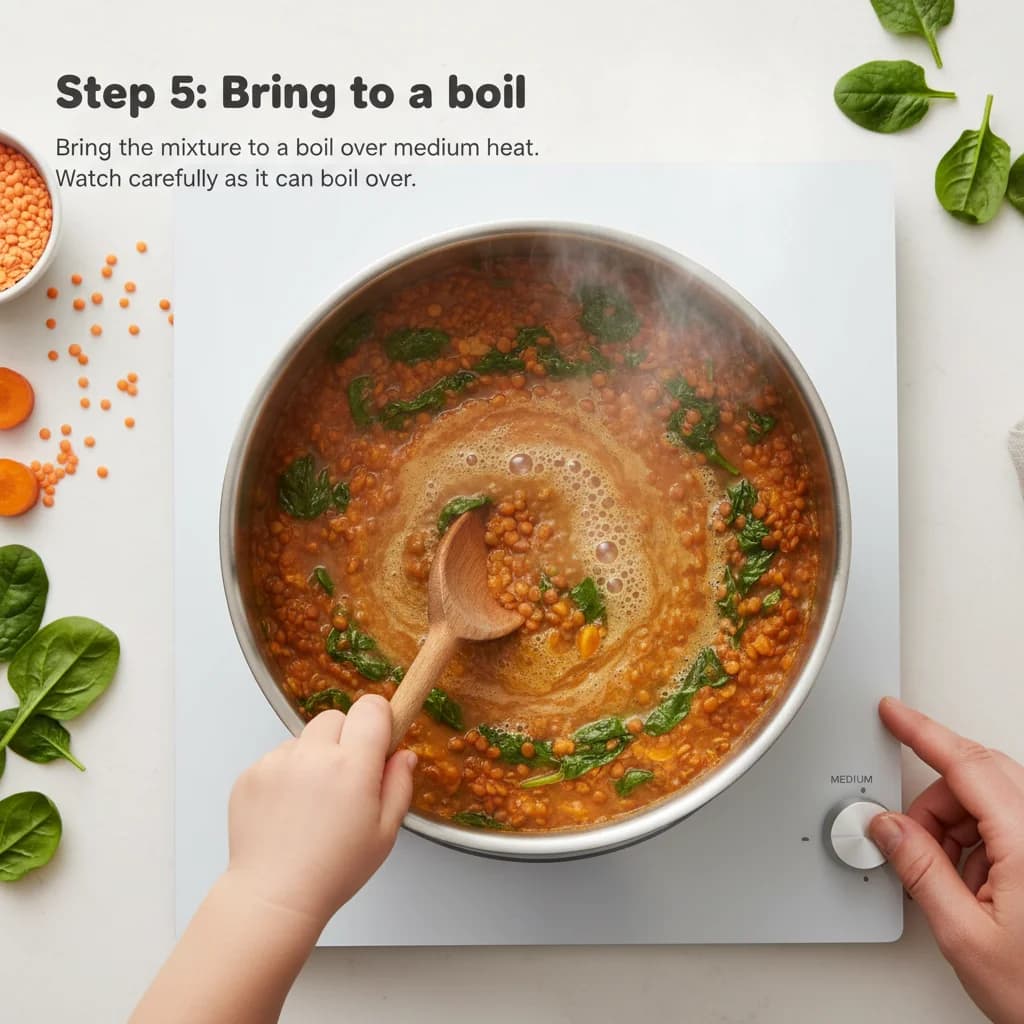 Step 5: Bring to a boil

Bring the mixture to a boil over medium heat. Watch carefully as it can boil over.

MEDIUM