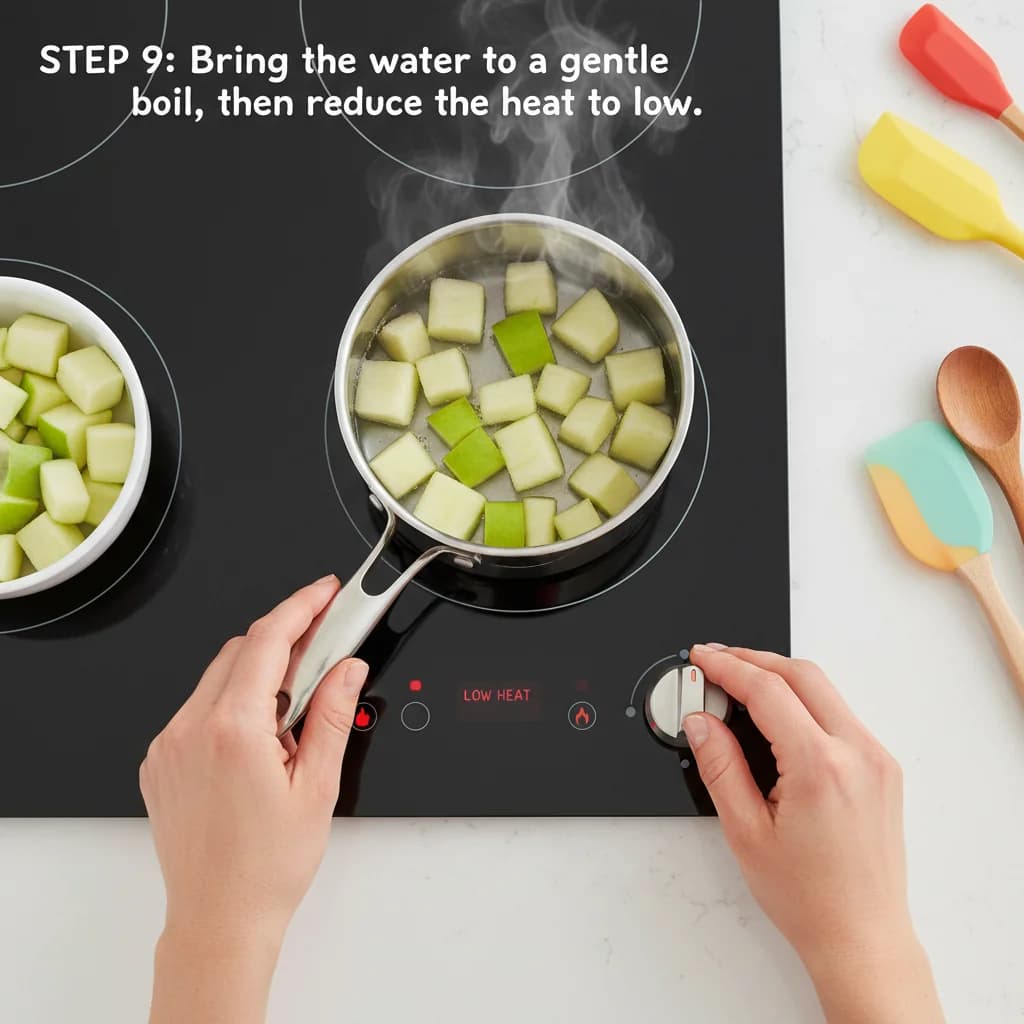 STEP 9: Bring the water to a gentle boil, then reduce the heat to low.

LOW HEAT